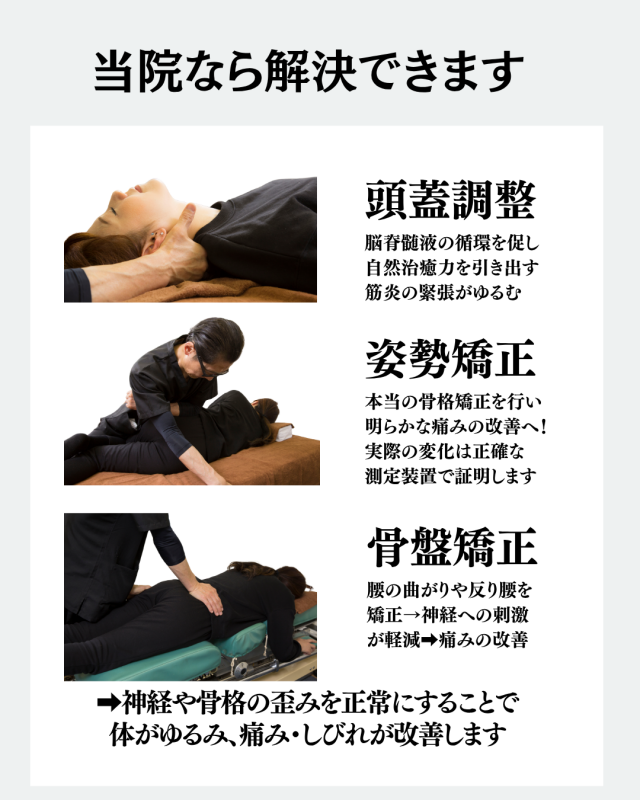 当院なら解決できます

頭蓋調整

脳脊髄液の循環を促し
自然治癒力を引き出す
筋炎の緊張がゆるむ

姿勢矯正

本当の骨格矯正を行い
明らかな痛みの改善へ！
実際の変化は正確な
測定装置で証明します

骨盤矯正

腰の曲がりや反り腰を
矯正→神経への刺激
が軽減➡痛みの改善

➡神経や骨格の歪みを正常にすることで
体がゆるみ、痛み・しびれが改善します